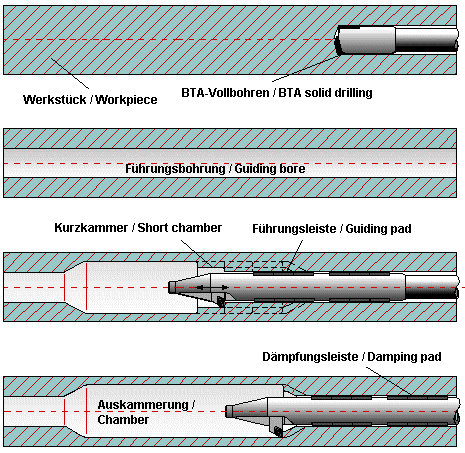 Werkstück / Workpiece

BTA-Vollbohren / BTA solid drilling

Führungsbohrung / Guiding bore

Kurzkammer / Short chamber

Führungsleiste / Guiding pad

Dämpfungsleiste / Damping pad

Auskammerung / Chamber